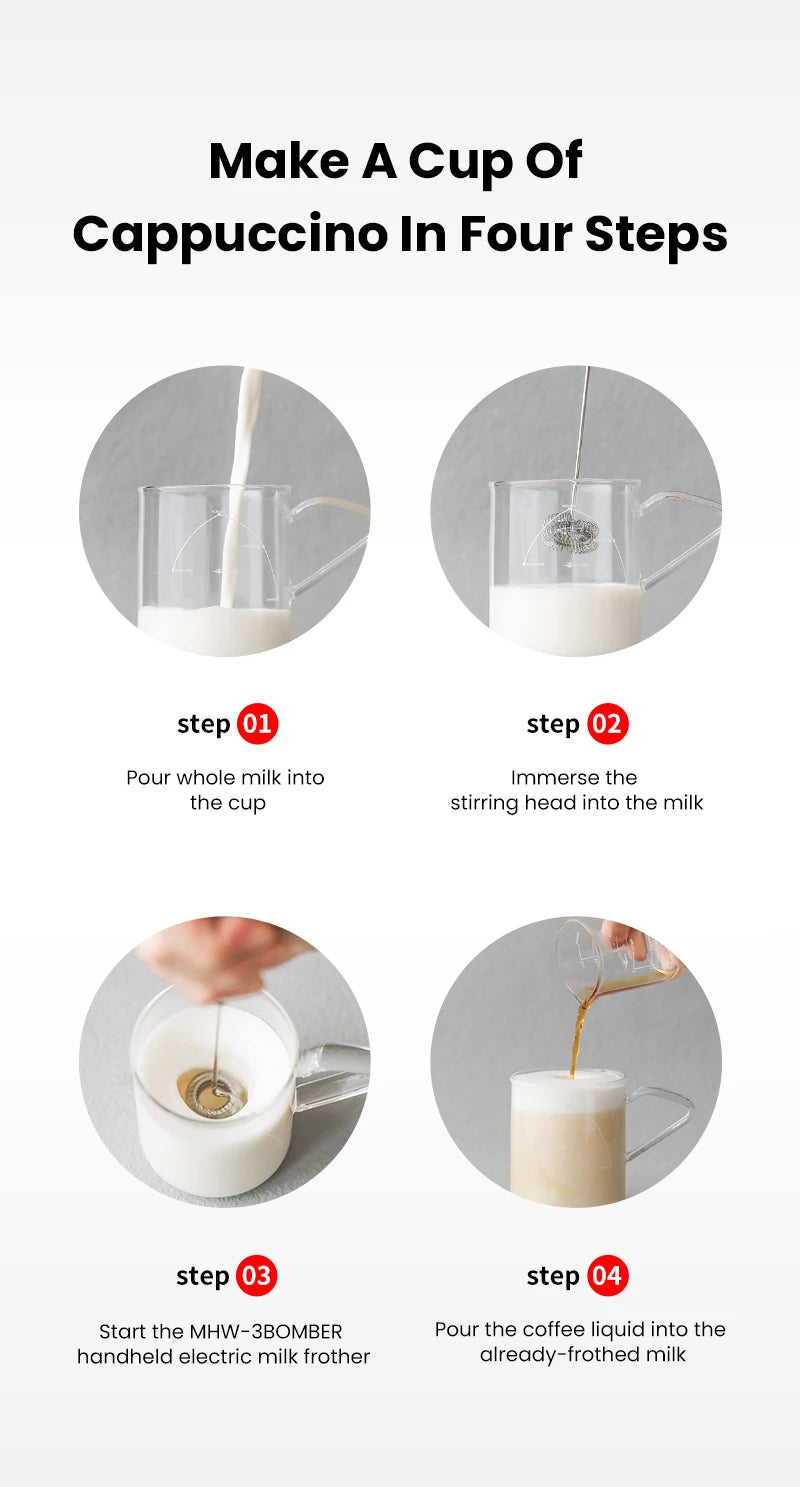 Make A Cup Of Cappuccino In Four Steps

step 01

Pour whole milk into the cup

step 02

Immerse the stirring head into the milk

step 03

Start the MHW-3BOMBER handheld electric milk frother

step 04

Pour the coffee liquid into the already-frothed milk