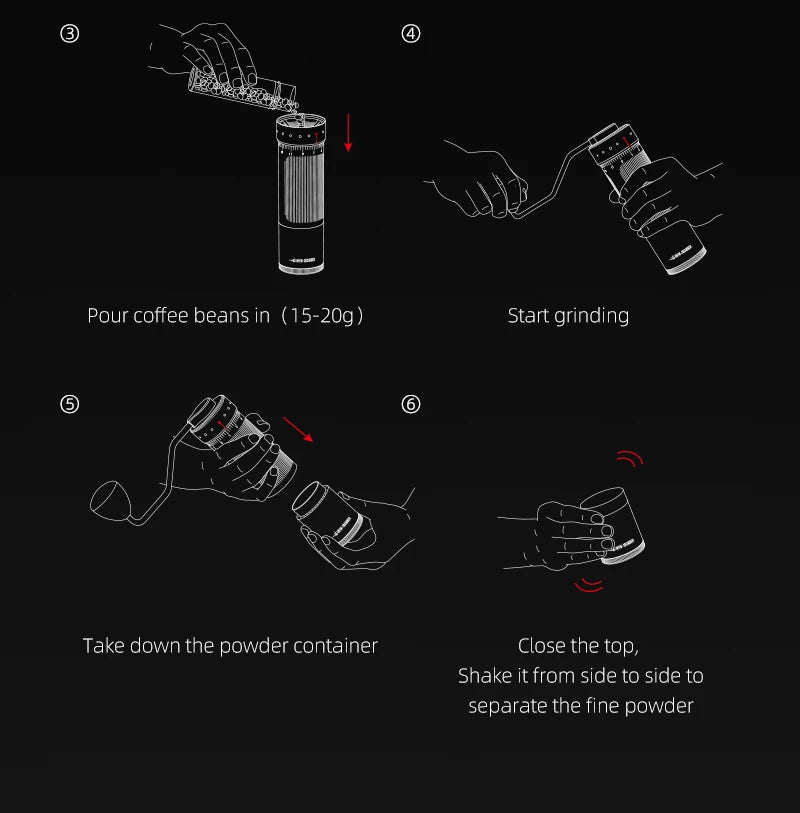 ③

Pour coffee beans in（15-20g）

④

Start grinding

⑤

Take down the powder container

⑥

Close the top,
Shake it from side to side to separate the fine powder