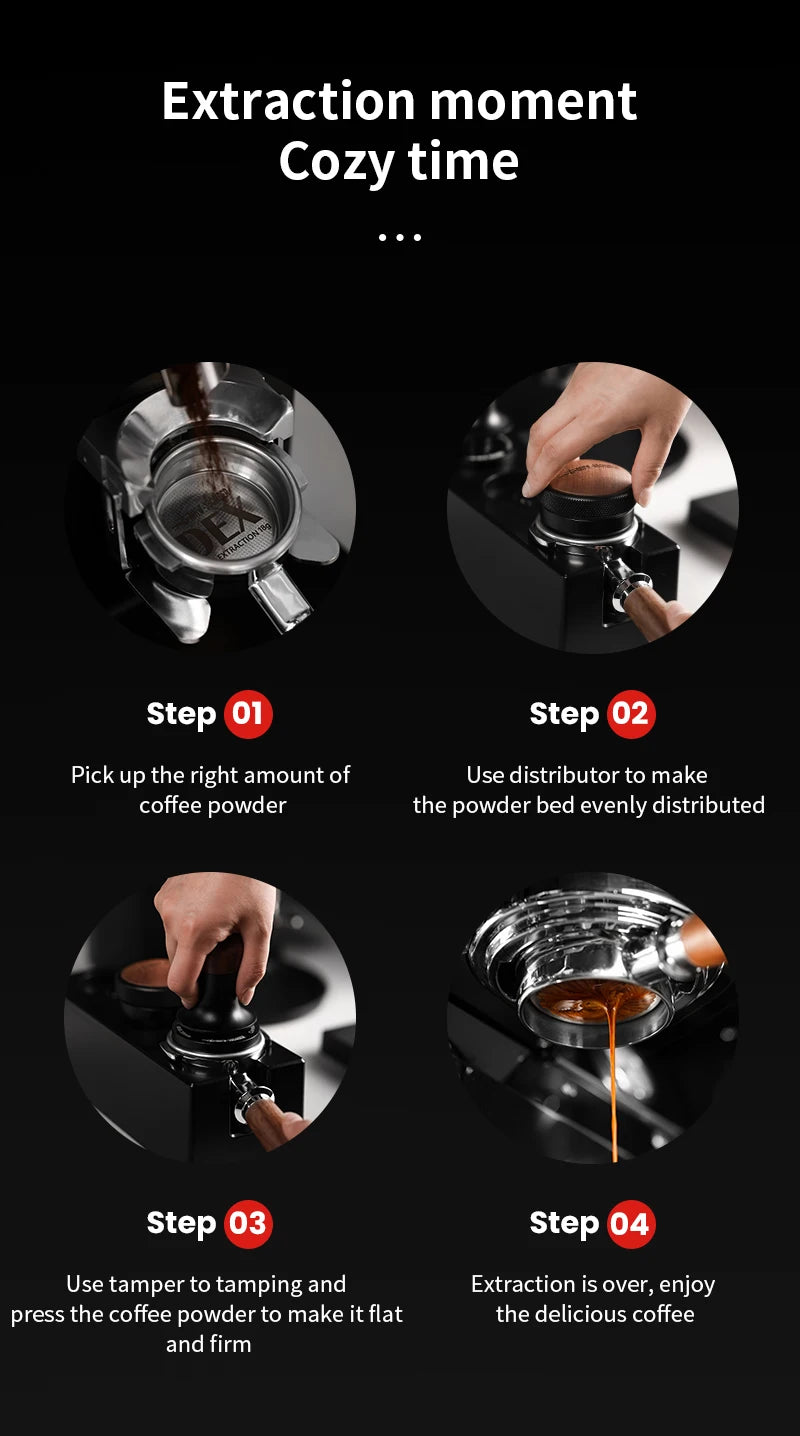 Extraction moment
Cozy time
...

DEX
EXTRACTION 18g

Step 01
Pick up the right amount of coffee powder

Step 02
Use distributor to make the powder bed evenly distributed

Step 03
Use tamper to tamping and press the coffee powder to make it flat and firm

Step 04
Extraction is over, enjoy the delicious coffee