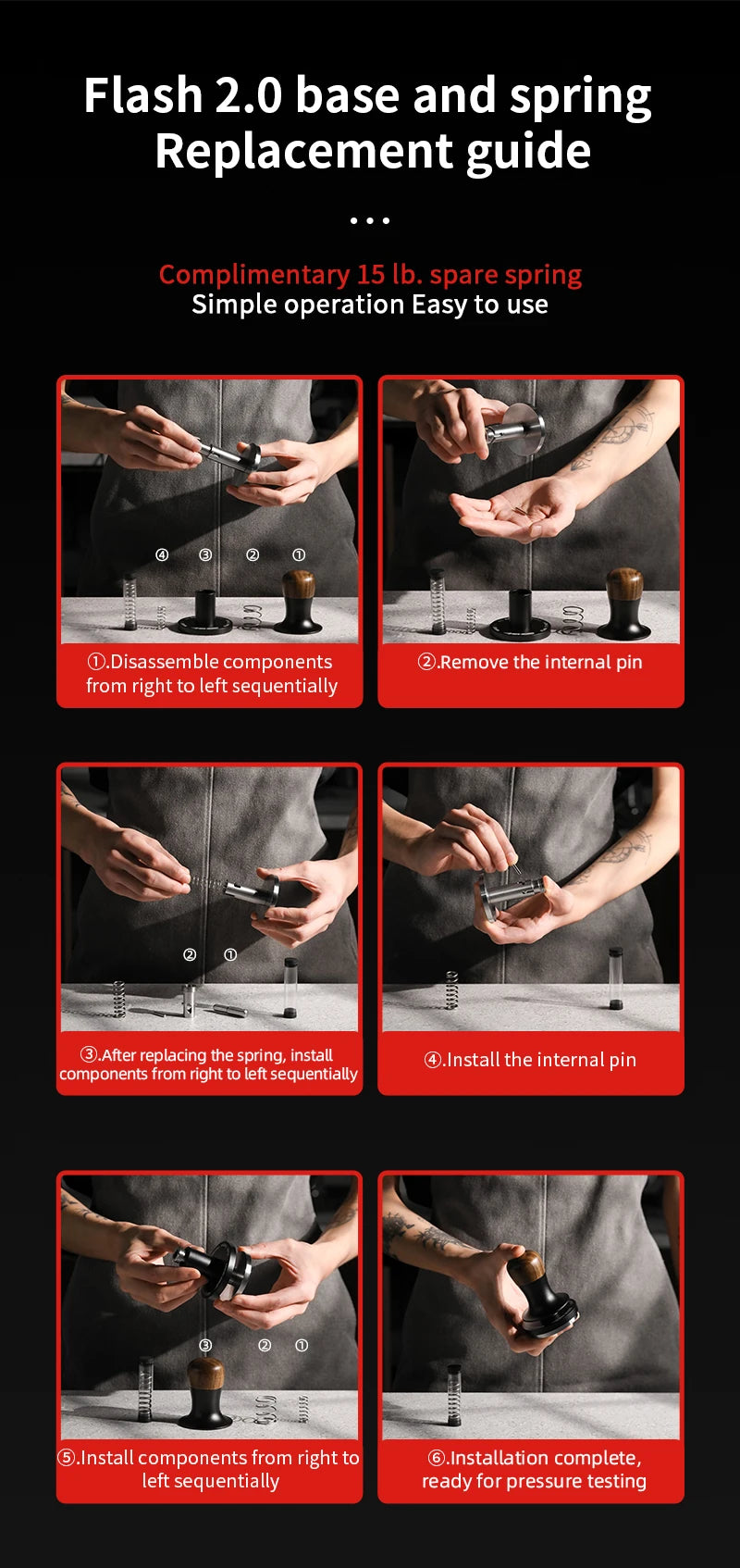 Flash 2.0 base and spring Replacement guide

...

Complimentary 15 lb. spare spring
Simple operation Easy to use

④ ③ ② ①

①.Disassemble components from right to left sequentially

②.Remove the internal pin

② ①

③.After replacing the spring, install components from right to left sequentially

④.Install the internal pin

③ ② ①

⑤.Install components from right to left sequentially

⑥.Installation complete, ready for pressure testing